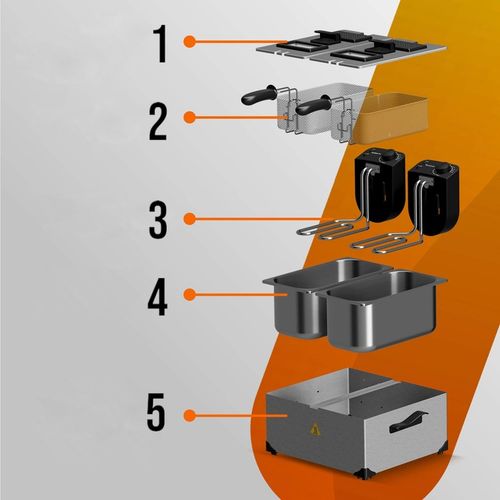 1

2

3

4

5