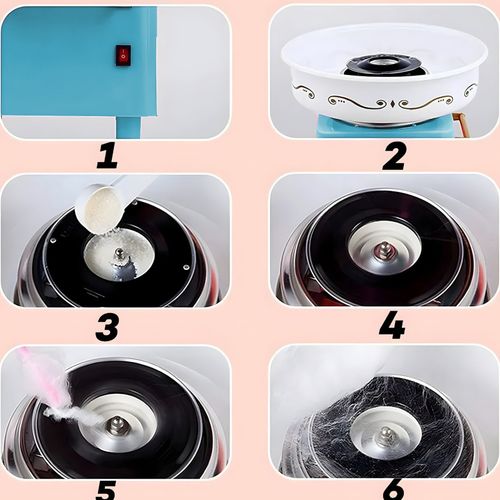 1

2

3

4

5

6