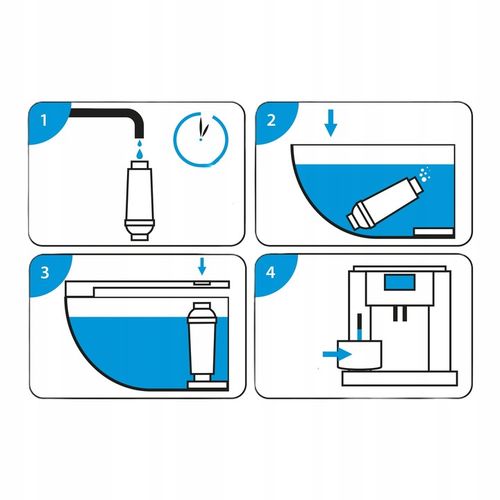 1

2

3

4