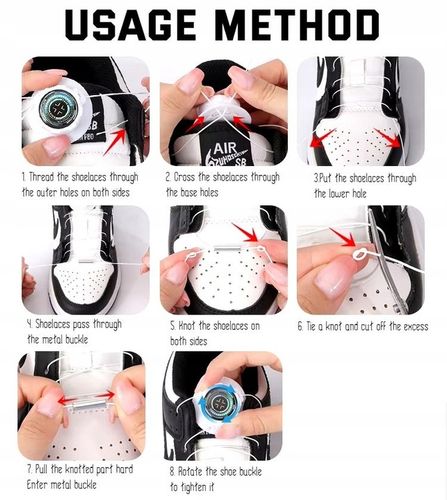 USAGE METHOD

SB

AIR
SB

1. Thread the shoelaces through the outer holes on both sides

2. Cross the shoelaces through the base holes

3.Put the shoelaces through the lower hole

4. Shoelaces pass through the metal buckle

5. Knot the shoelaces on both sides

6. Tie a knot and cut off the excess

7. Pull the knotted part hard Enter metal buckle

8. Rotate the shoe buckle to tighten it