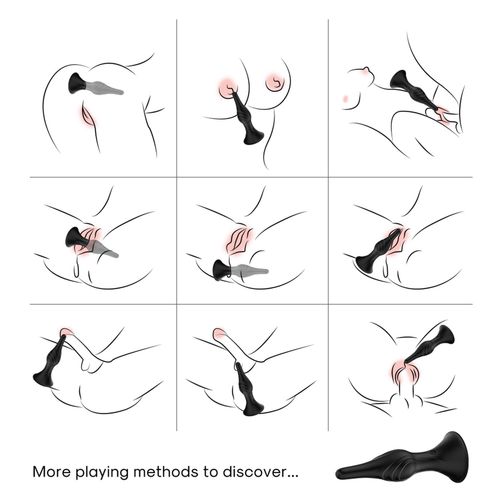 More playing methods to discover...