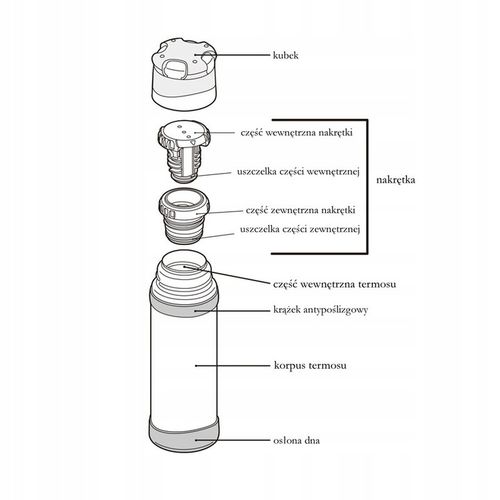 kubek

część wewnętrzna nakrętki

uszczelka części wewnętrznej

nakrętka

część zewnętrzna nakrętki

uszczelka części zewnętrznej

część wewnętrzna termosu

krążek antypoślizgowy

korpus termosu

osłona dna