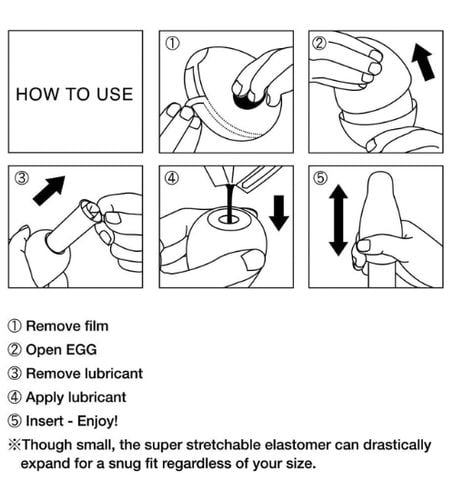 HOW TO USE

①

②

③

④

⑤

① Remove film
② Open EGG
③ Remove lubricant
④ Apply lubricant
⑤ Insert - Enjoy!
※Though small, the super stretchable elastomer can drastically expand for a snug fit regardless of your size.