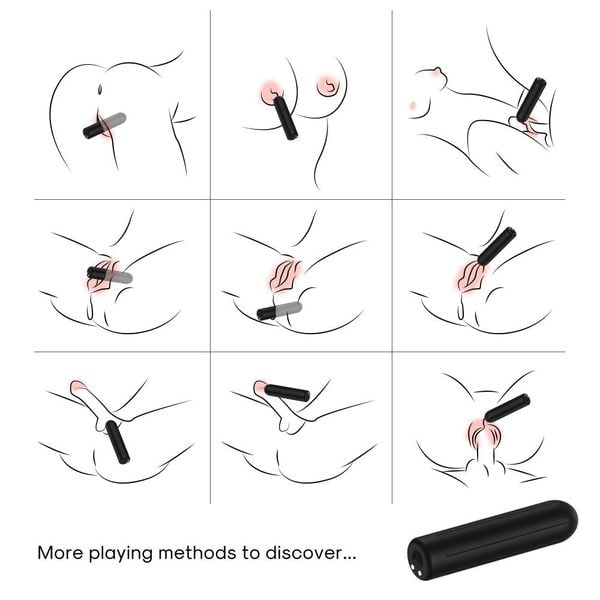 More playing methods to discover...