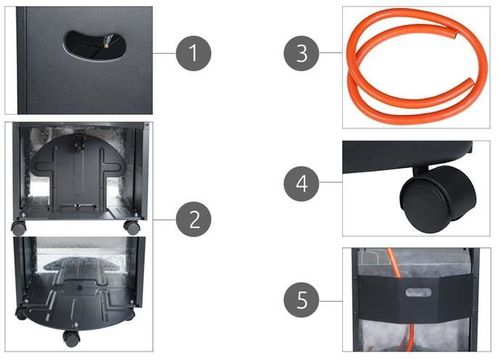 1
2
3
4
5