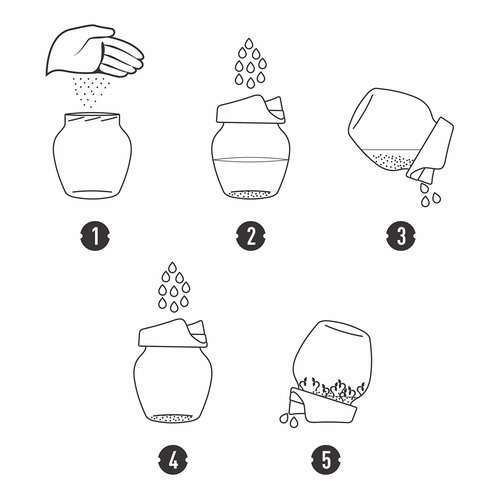 1

2

3

4

5