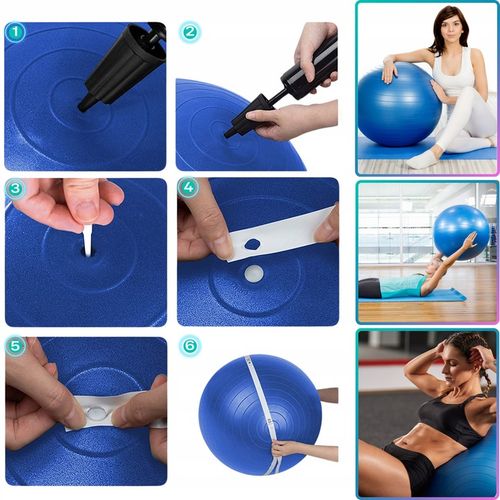 1
2
3
4
5
6