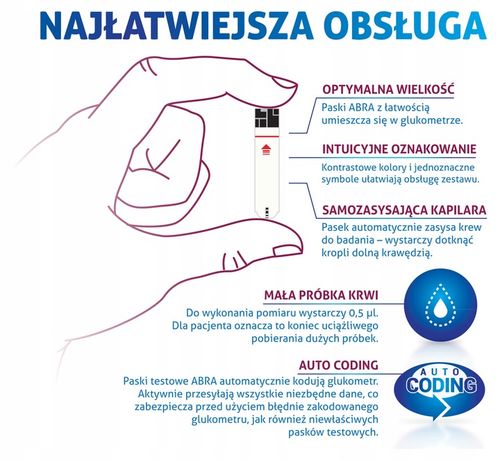 NAJŁATWIEJSZA OBSŁUGA

OPTYMALNA WIELKOŚĆ
Paski ABRA z łatwością umieszcza się w glukometrze.

INTUICYJNE OZNAKOWANIE
Kontrastowe kolory i jednoznaczne symbole ułatwiają obsługę zestawu.

SAMOZASYSAJĄCA KAPILARA
Pasek automatycznie zasysa krew do badania – wystarczy dotknąć kropli dolną krawędzią.

MAŁA PRÓBKA KRWI
Do wykonania pomiaru wystarczy 0,5 µl. Dla pacjenta oznacza to koniec uciążliwego pobierania dużych próbek.

AUTO CODING
Paski testowe ABRA automatycznie kodują glukometr. Aktywnie przesyłają wszystkie niezbędne dane, co zabezpiecza przed użyciem błędnie zakodowanego glukometru, jak również niewłaściwych pasków testowych.

AUTO
CODING