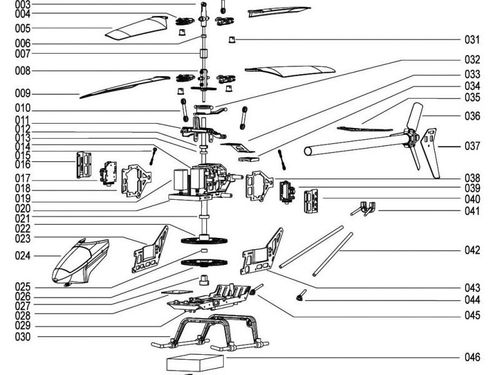 003
004
005
006
007
008
009
010
011
012
013
014
015
016
017
018
019
020
021
022
023
024
025
026
027
028
029
030
031
032
033
034
035
036
037
038
039
040
041
042
043
044
045
046