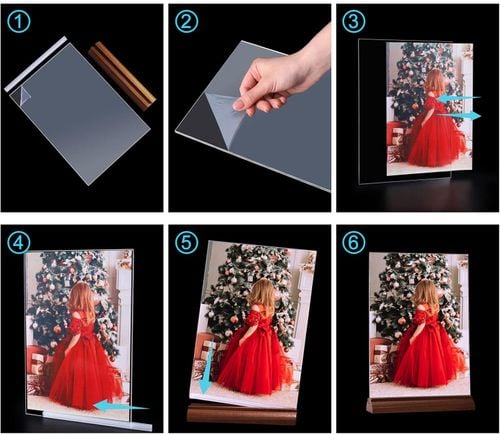 ①
②
③
④
⑤
⑥