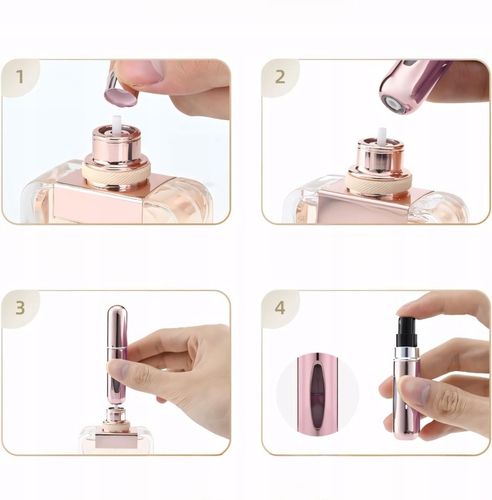 1

2

3

4