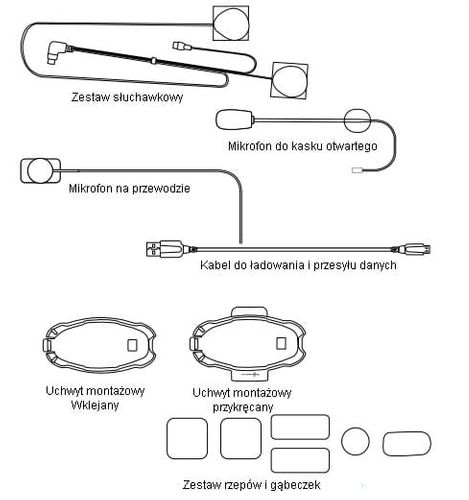 Zestaw słuchawkowy

Mikrofon do kasku otwartego

Mikrofon na przewodzie

Kabel do ładowania i przesyłu danych

Uchwyt montażowy Wklejany

Uchwyt montażowy przykręcany

Zestaw rzepów i gąbeczek