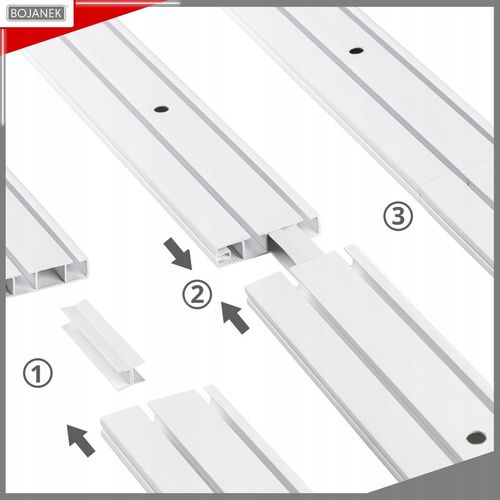 BOJANEK

③

②

①