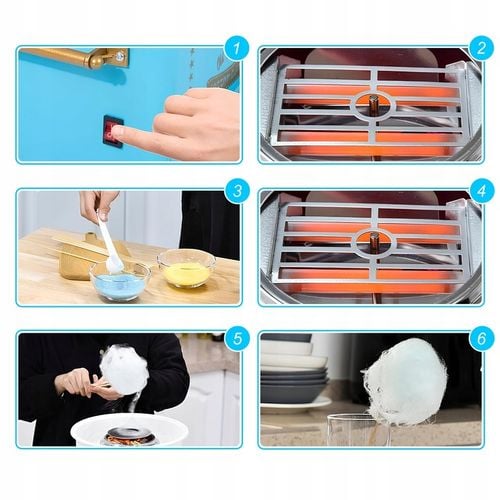 1
2
3
4
5
6