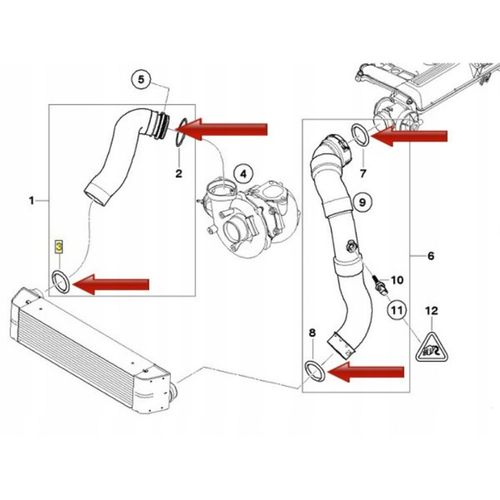 5
2
4
1
3
7
9
6
10
11
12
8