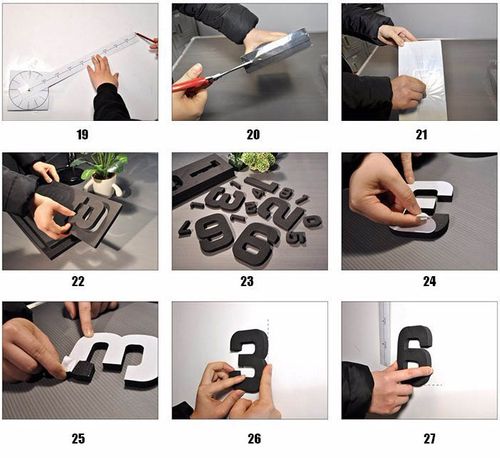 19

20

21

22

23

24

25

26

27