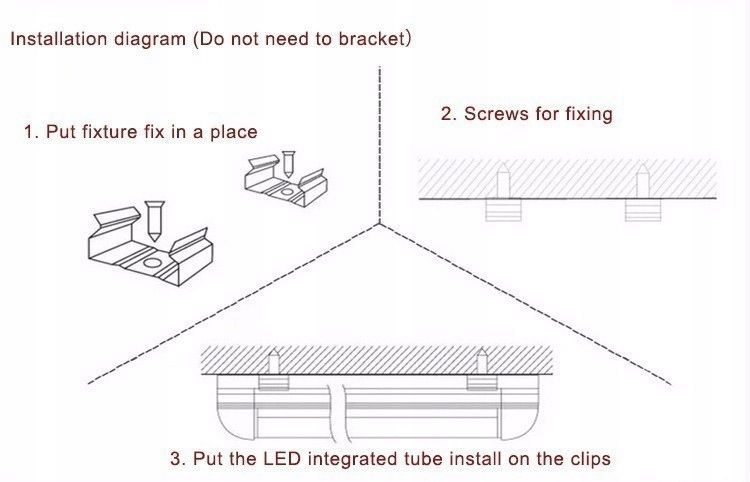 Installation diagram (Do not need to bracket)

1. Put fixture fix in a place

2. Screws for fixing

3. Put the LED integrated tube install on the clips