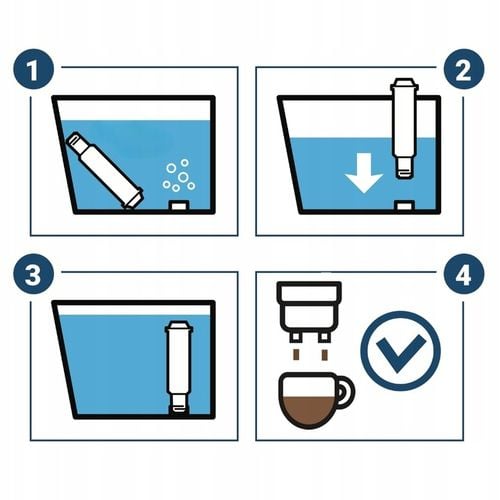 1

2

3

4