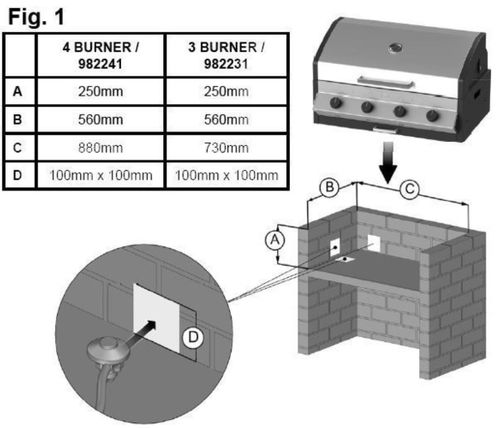 Fig. 1

| | 4 BURNER / 982241 | 3 BURNER / 982231 |
|---|---|---|
| A | 250mm | 250mm |
| B | 560mm | 560mm |
| C | 880mm | 730mm |
| D | 100mm x 100mm | 100mm x 100mm |

B

C

A

D