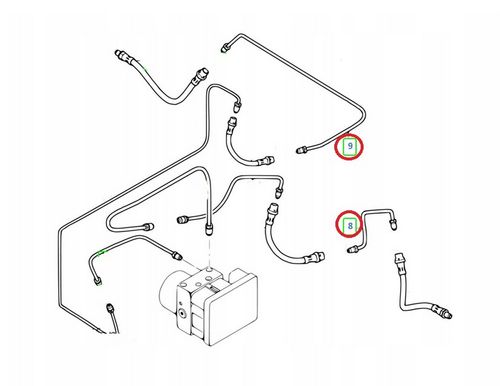 9
8