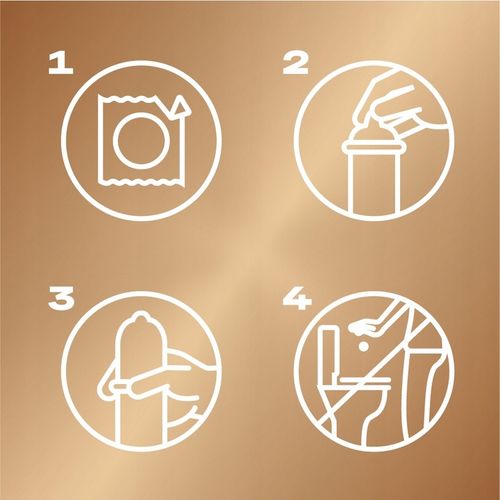 1

2

3

4