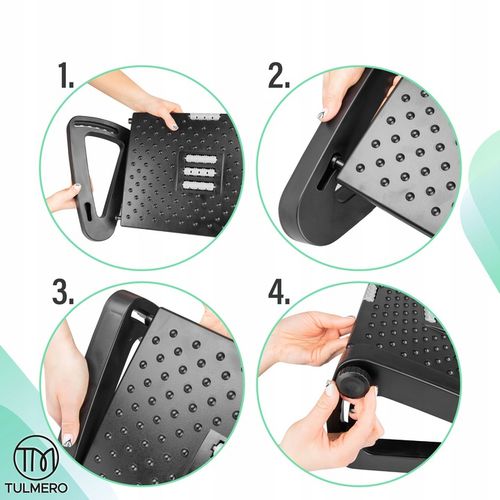 1.

2.

3.

4.

TM
TULMERO