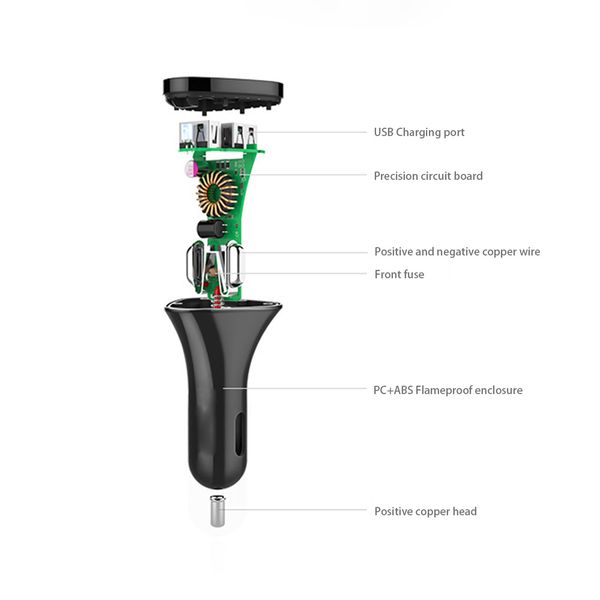 USB Charging port

Precision circuit board

Positive and negative copper wire

Front fuse

PC+ABS Flameproof enclosure

Positive copper head