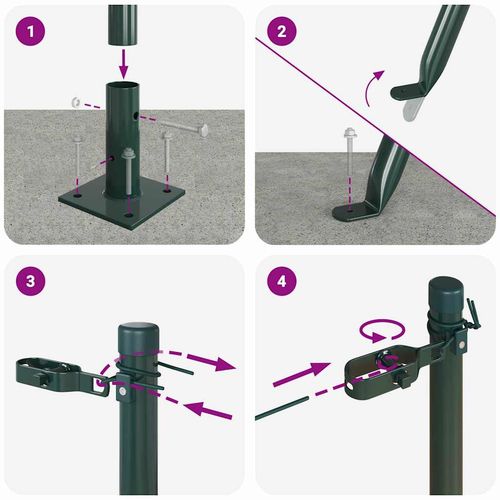 1

2

3

4