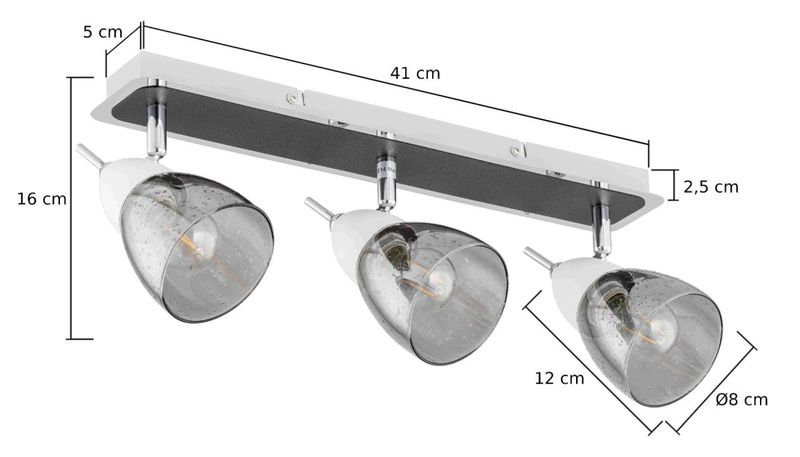 5 cm

41 cm

16 cm

2,5 cm

12 cm

Ø8 cm