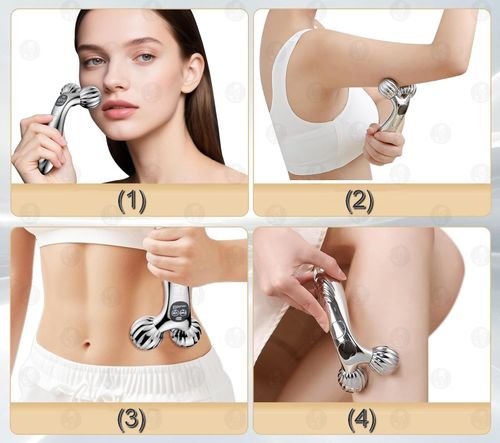 (1)

(2)

(3)

(4)