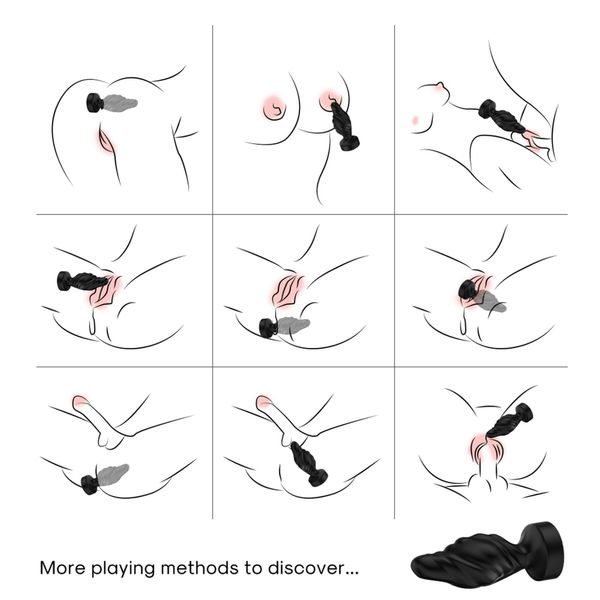 More playing methods to discover...