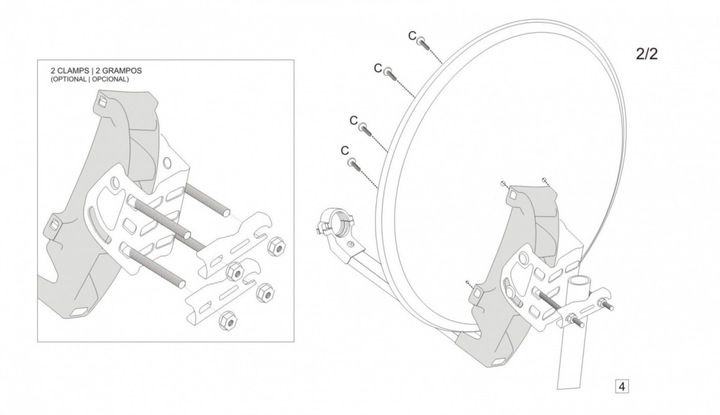 2 CLAMPS | 2 GRAMPOS
(OPTIONAL | OPCIONAL)

C
C
C
C

2/2

4