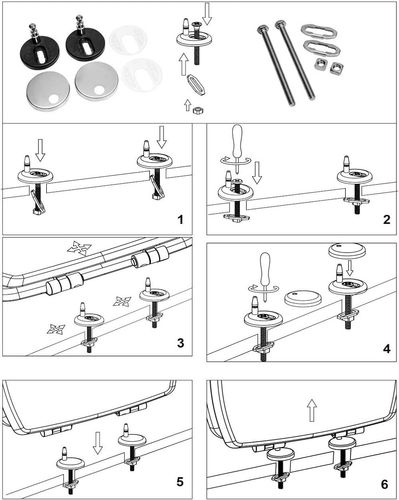 1

2

3

4

5

6