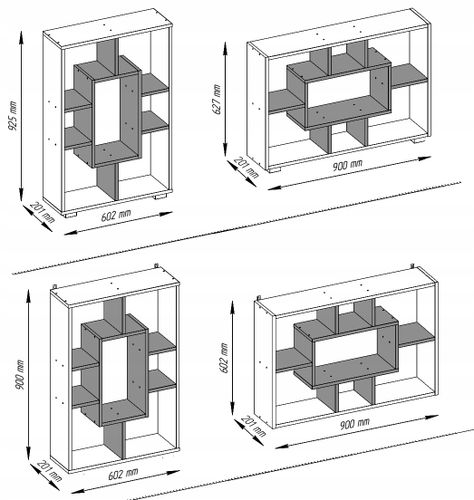 925 mm
201 mm
602 mm

627 mm
201 mm
900 mm

900 mm
201 mm
602 mm

602 mm
201 mm
900 mm