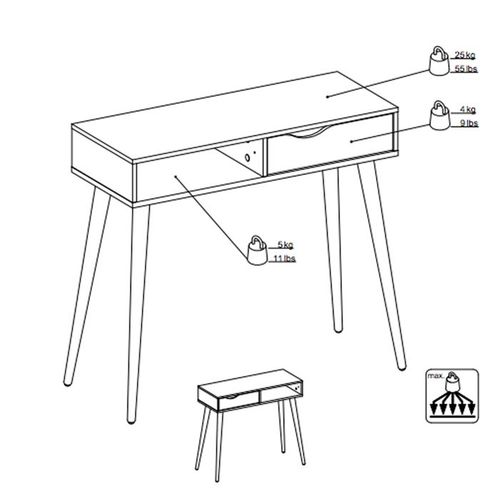 25 kg
55 lbs

4 kg
9 lbs

5 kg
11 lbs

max.