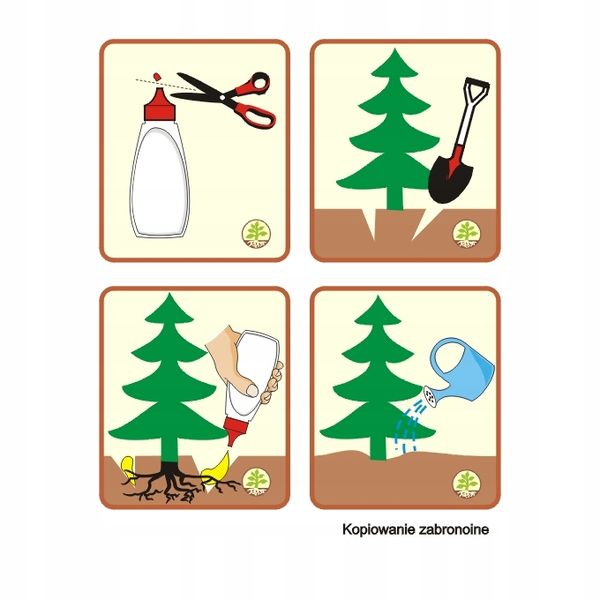 Kopiowanie zabronoine