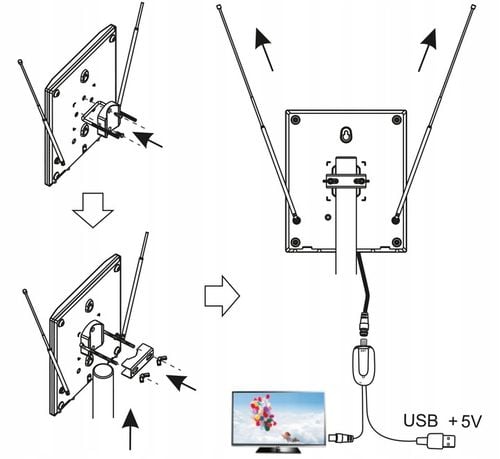 USB +5V