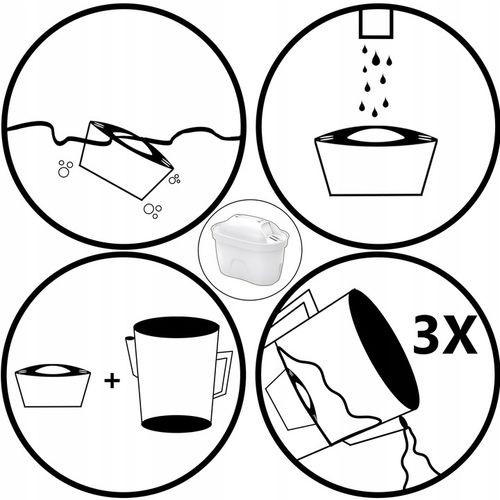 +

3X