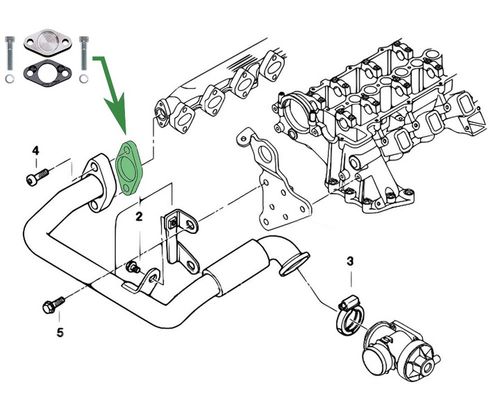 4
2
3
5