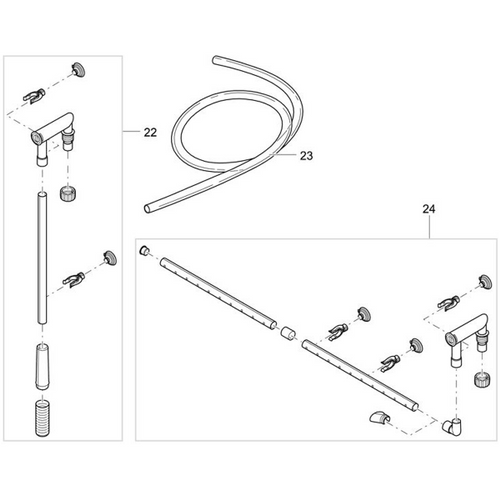 22

23

24