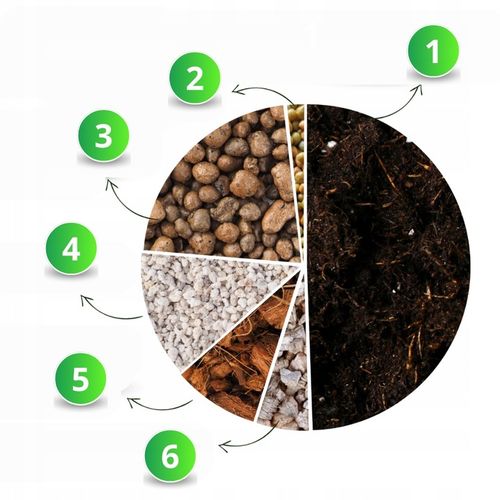 1
2
3
4
5
6