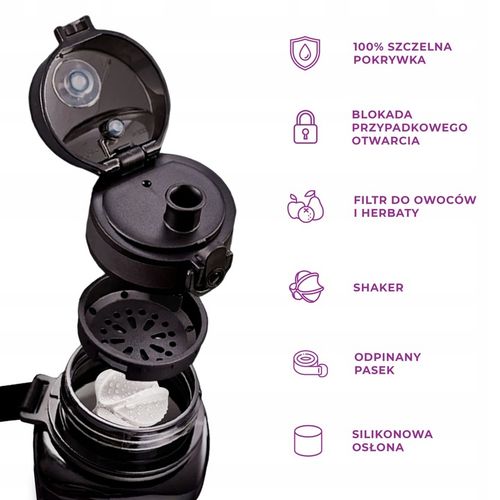 100% SZCZELNA POKRYWKA

BLOKADA PRZYPADKOWEGO OTWARCIA

FILTR DO OWOCÓW I HERBATY

SHAKER

ODPINANY PASEK

SILIKONOWA OSŁONA