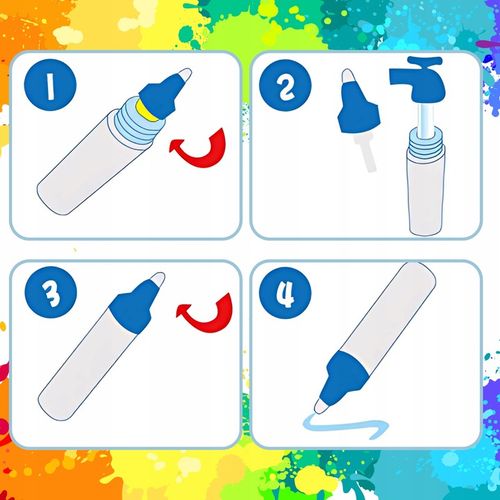 1

2

3

4