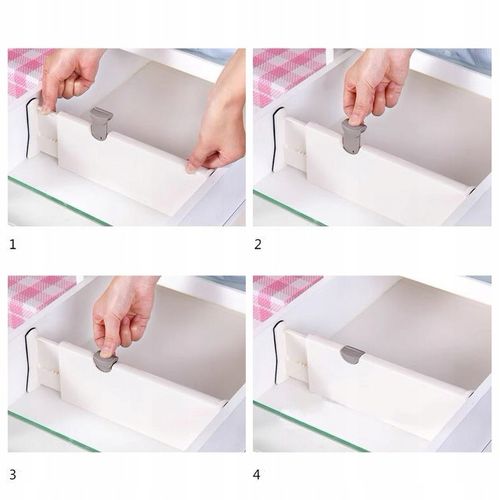 1

2

3

4