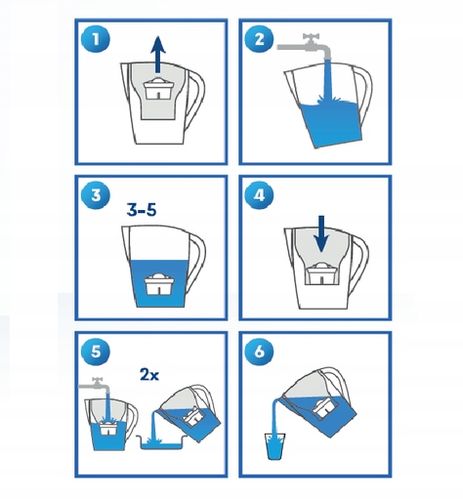 1

2

3
3-5

4

5
2x

6