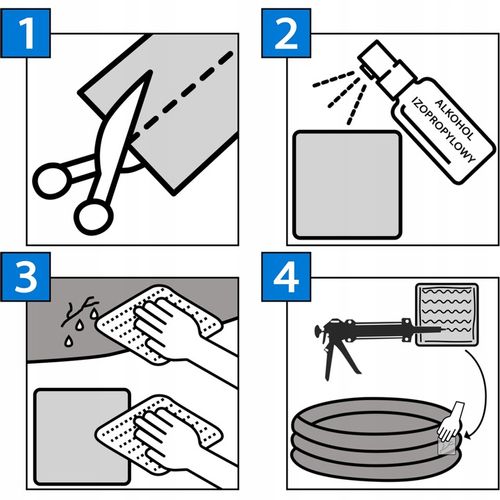 1

2

ALKOHOL IZOPROPYLOWY

3

4