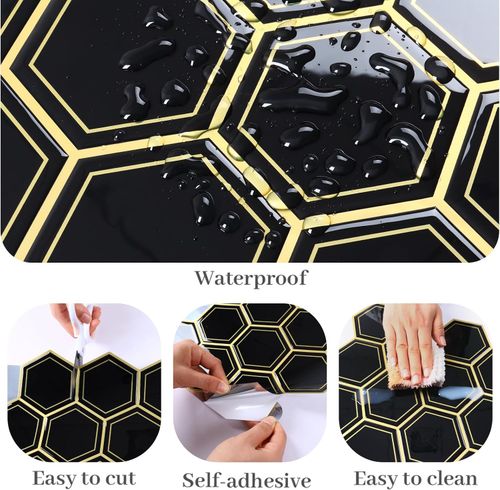 Waterproof

Easy to cut

Self-adhesive

Easy to clean