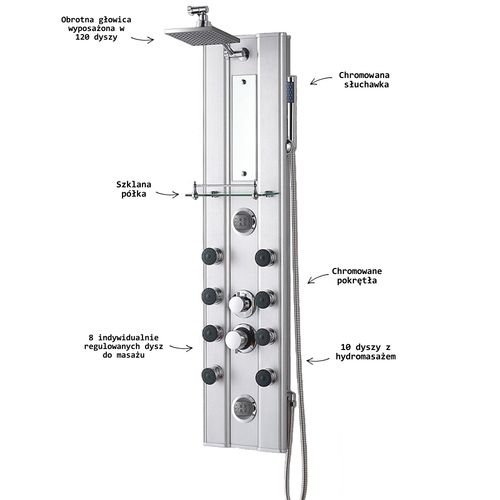 Obrotna głowica wyposażona w 120 dyszy

Chromowana słuchawka

Szklana półka

Chromowane pokrętła

8 indywidualnie regulowanych dysz do masażu

10 dyszy z hydromasażem