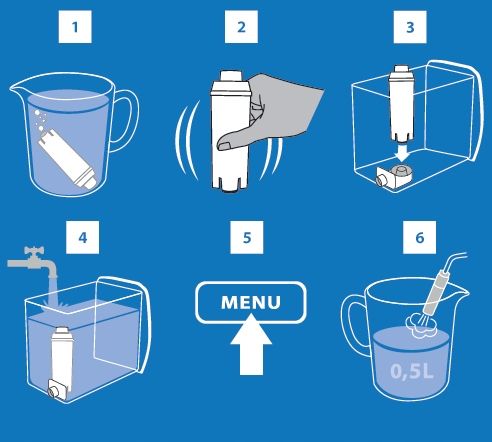 1

2

3

4

5

MENU

6

0,5L