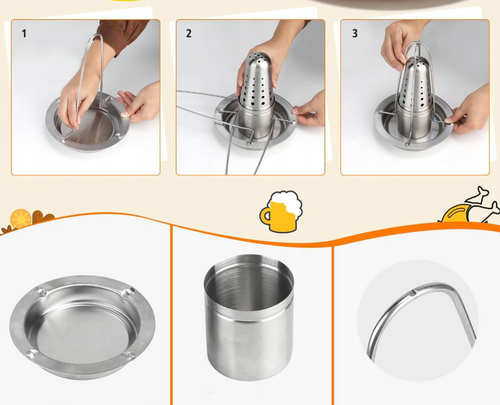 1

2

3